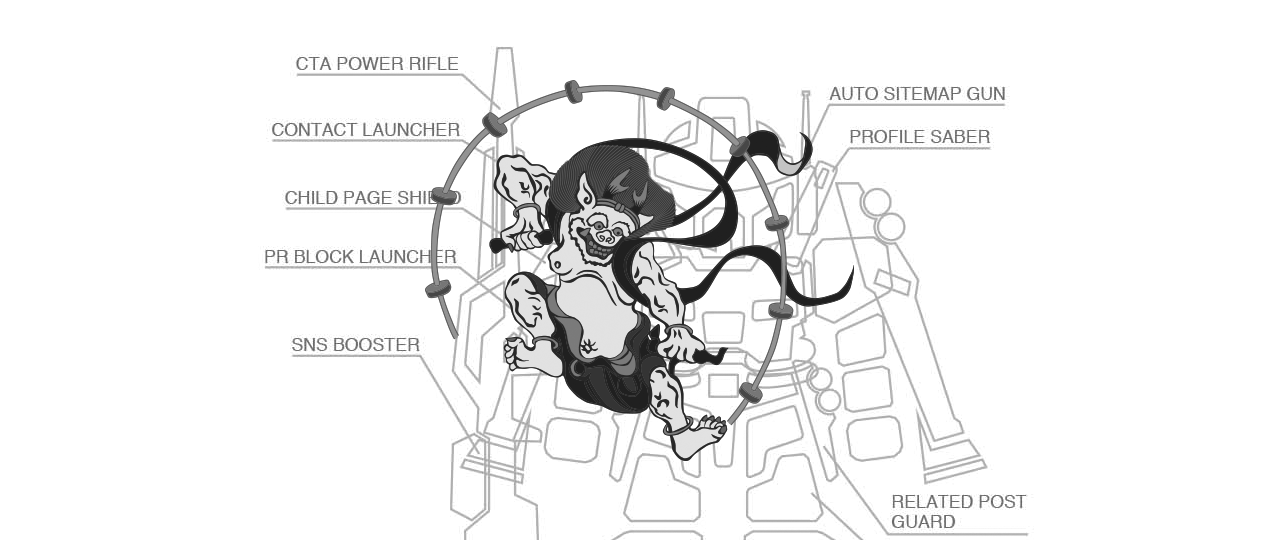 CTA POWER RIFLE

CONTACT LAUNCHER

CHILD PAGE SHIELD

PR BLOCK LAUNCHER

SNS BOOSTER

AUTO SITEMAP GUN

PROFILE SABER

RELATED POST GUARD